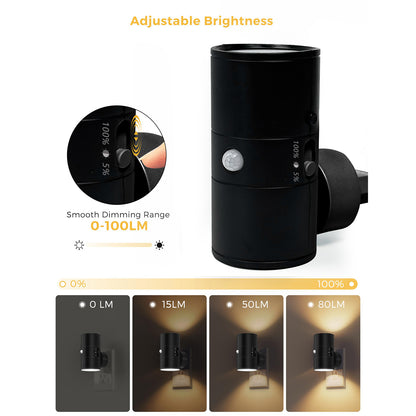 Adjustable Brightness

100%
5%

100%
5%

Smooth Dimming Range
0-100LM

0%
100%

0 LM
15LM
50LM
80LM